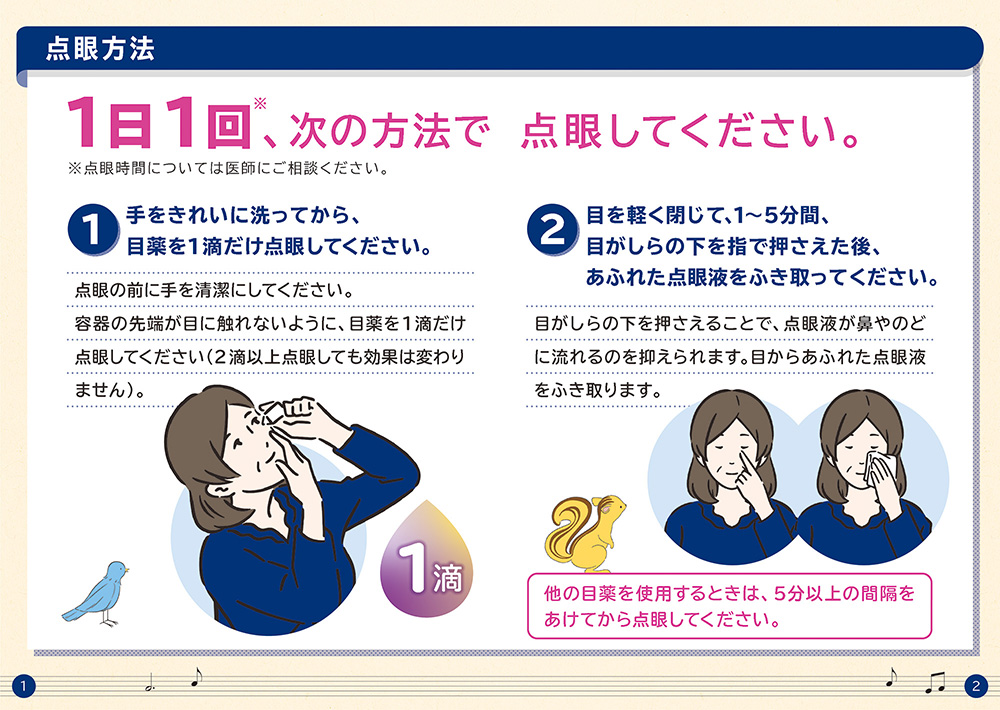 点眼方法

1日1回※、次の方法で 点眼してください。

※点眼時間については医師にご相談ください。

1 手をきれいに洗ってから、目薬を1滴だけ点眼してください。

点眼の前に手を清潔にしてください。
容器の先端が目に触れないように、目薬を1滴だけ点眼してください（2滴以上点眼しても効果は変わりません）。

1滴

2 目を軽く閉じて、1～5分間、目がしらの下を指で押さえた後、あふれた点眼液をふき取ってください。

目がしらの下を押さえることで、点眼液が鼻やのどに流れるのを抑えられます。目からあふれた点眼液をふき取ります。

他の目薬を使用するときは、5分以上の間隔をあけてから点眼してください。

1

2